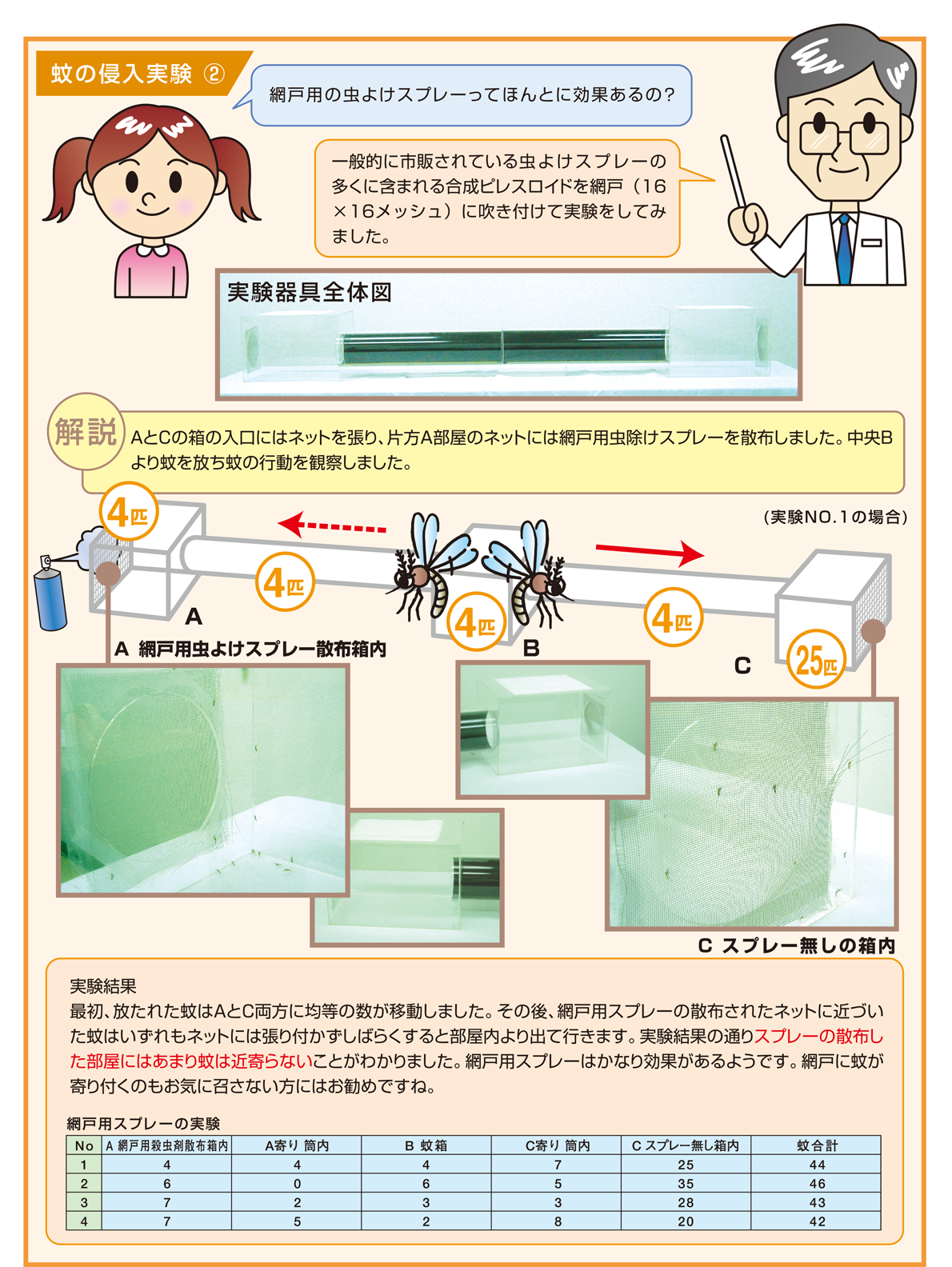 蚊の侵入実験 ②

網戸用の虫よけスプレーってほんとに効果あるの？

一般的に市販されている虫よけスプレーの多くに含まれる合成ピレスロイドを網戸（16×16メッシュ）に吹き付けて実験をしてみました。

実験器具全体図

解説

AとCの箱の入口にはネットを張り、片方A部屋のネットには網戸用虫除けスプレーを散布しました。中央Bより蚊を放ち蚊の行動を観察しました。

（実験NO.1の場合）

4匹

4匹

4匹

4匹

25匹

A

B

C

A 網戸用虫よけスプレー散布箱内

C スプレー無しの箱内

実験結果
最初、放たれた蚊はAとC両方に均等の数が移動しました。その後、網戸用スプレーの散布されたネットに近づいた蚊はいずれもネットには張り付かずしばらくすると部屋内より出て行きます。実験結果の通りスプレーの散布した部屋にはあまり蚊は近寄らないことがわかりました。網戸用スプレーはかなり効果があるようです。網戸に蚊が寄り付くのもお気に召さない方にはお勧めですね。

網戸用スプレーの実験

| No | A 網戸用殺虫剤散布箱内 | A寄り 筒内 | B 蚊箱 | C寄り 筒内 | C スプレー無し箱内 | 蚊合計 |
|---|---|---|---|---|---|---|
| 1 | 4 | 4 | 4 | 7 | 25 | 44 |
| 2 | 6 | 0 | 6 | 5 | 35 | 46 |
| 3 | 7 | 2 | 3 | 3 | 28 | 43 |
| 4 | 7 | 5 | 2 | 8 | 20 | 42 |